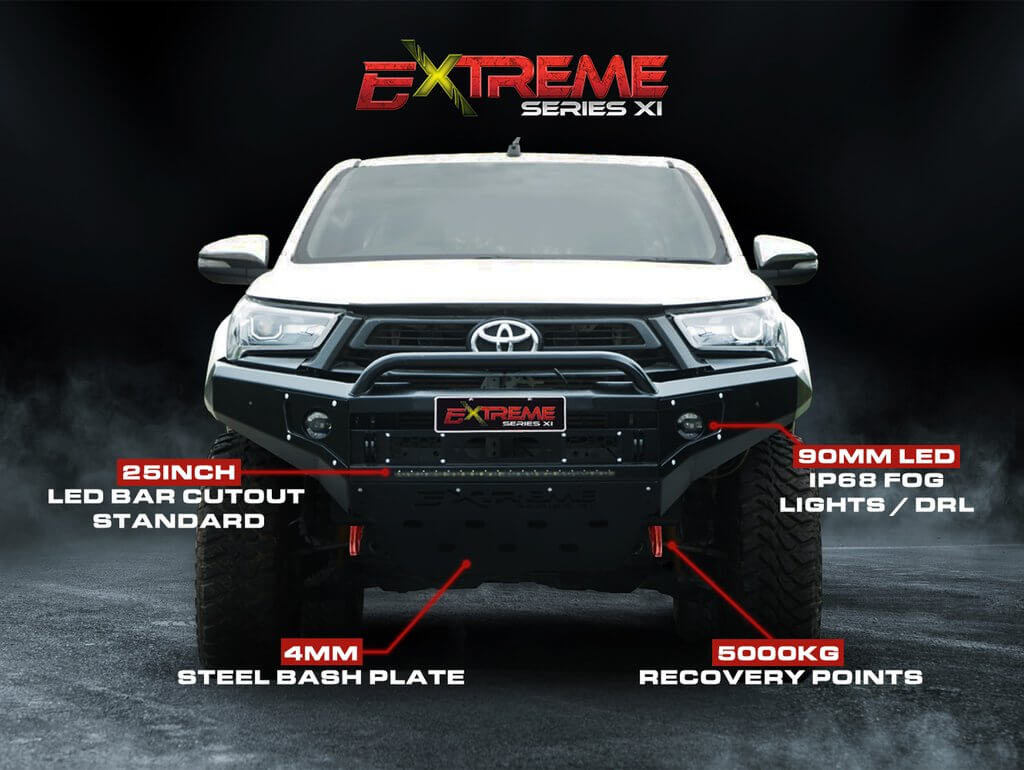 EXTREME
SERIES XI

EXTREME
SERIES XI

25INCH
LED BAR CUTOUT STANDARD

90MM LED
IP68 FOG LIGHTS / DRL

4MM
STEEL BASH PLATE

5000KG
RECOVERY POINTS